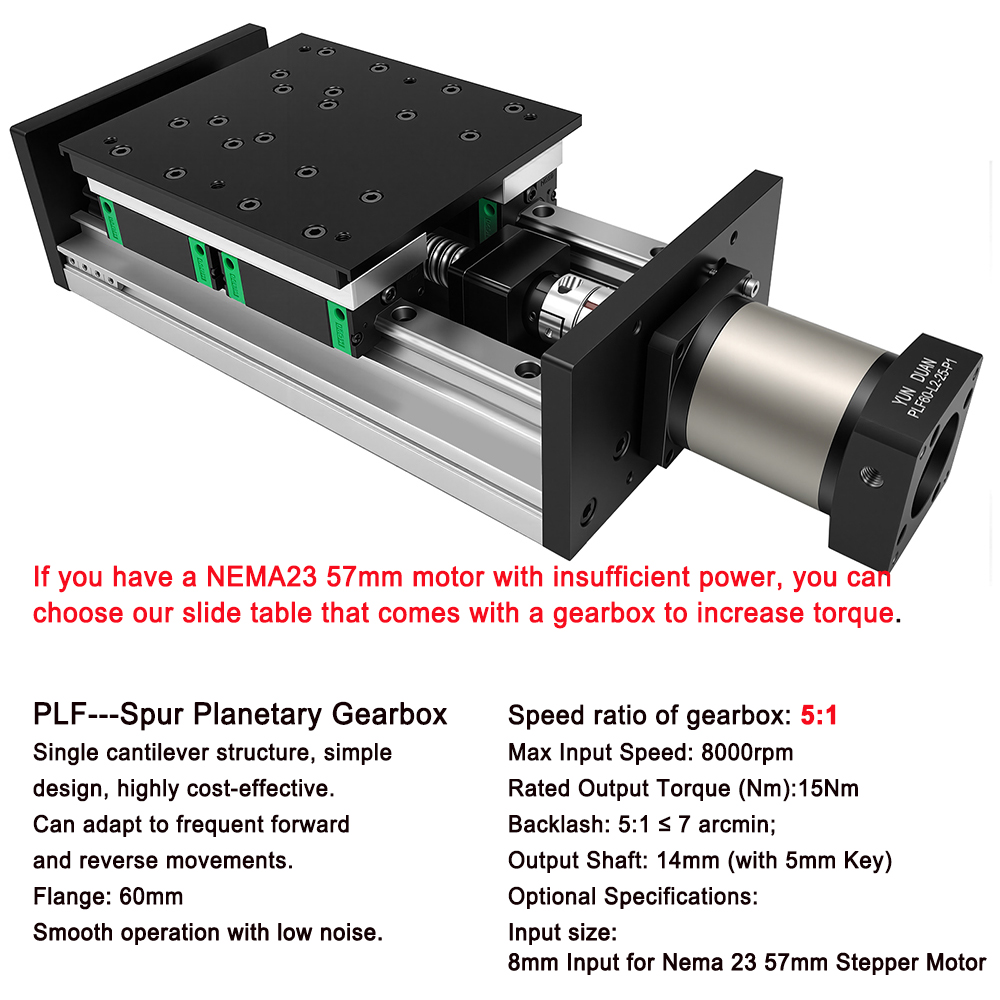 YUN DUAN
PLF60-L2-25-P1

If you have a NEMA23 57mm motor with insufficient power, you can choose our slide table that comes with a gearbox to increase torque.

PLF---Spur Planetary Gearbox
Single cantilever structure, simple design, highly cost-effective.
Can adapt to frequent forward and reverse movements.
Flange: 60mm
Smooth operation with low noise.

Speed ratio of gearbox: 5:1
Max Input Speed: 8000rpm
Rated Output Torque (Nm):15Nm
Backlash: 5:1 ≤ 7 arcmin;
Output Shaft: 14mm (with 5mm Key)
Optional Specifications:
Input size:
8mm Input for Nema 23 57mm Stepper Motor